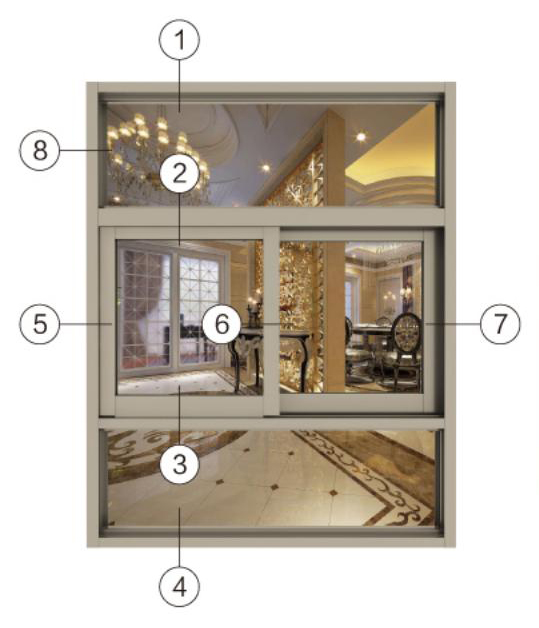 1
8
2
5
6
7
3
4